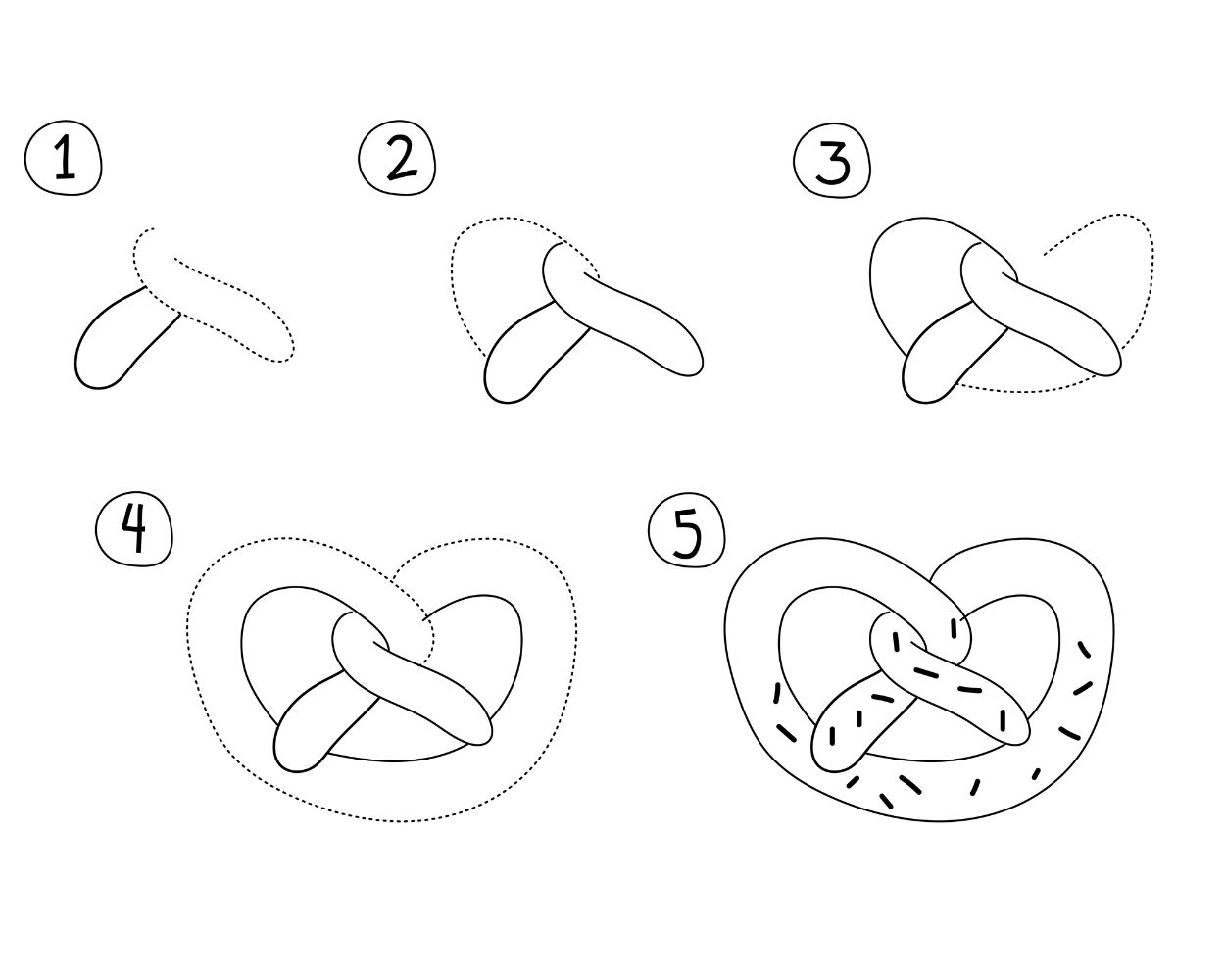 1

2

3

4

5